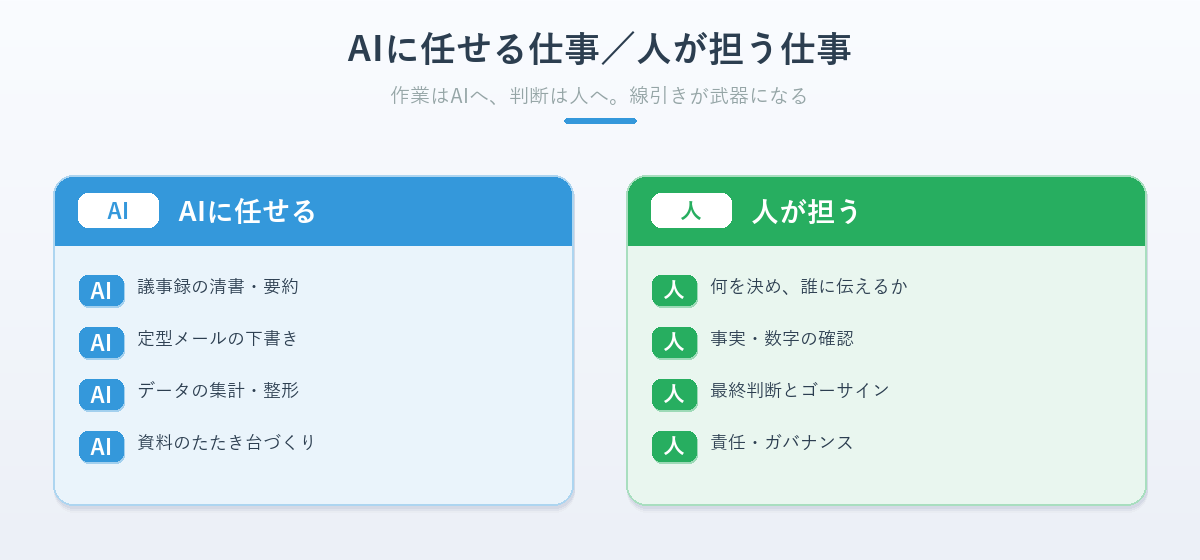 AIに任せる仕事／人が担う仕事

作業はAIへ、判断は人へ。線引きが武器になる

AI AIに任せる

AI 議事録の清書・要約

AI 定型メールの下書き

AI データの集計・整形

AI 資料のたたき台づくり

人 人が担う

人 何を決め、誰に伝えるか

人 事実・数字の確認

人 最終判断とゴーサイン

人 責任・ガバナンス