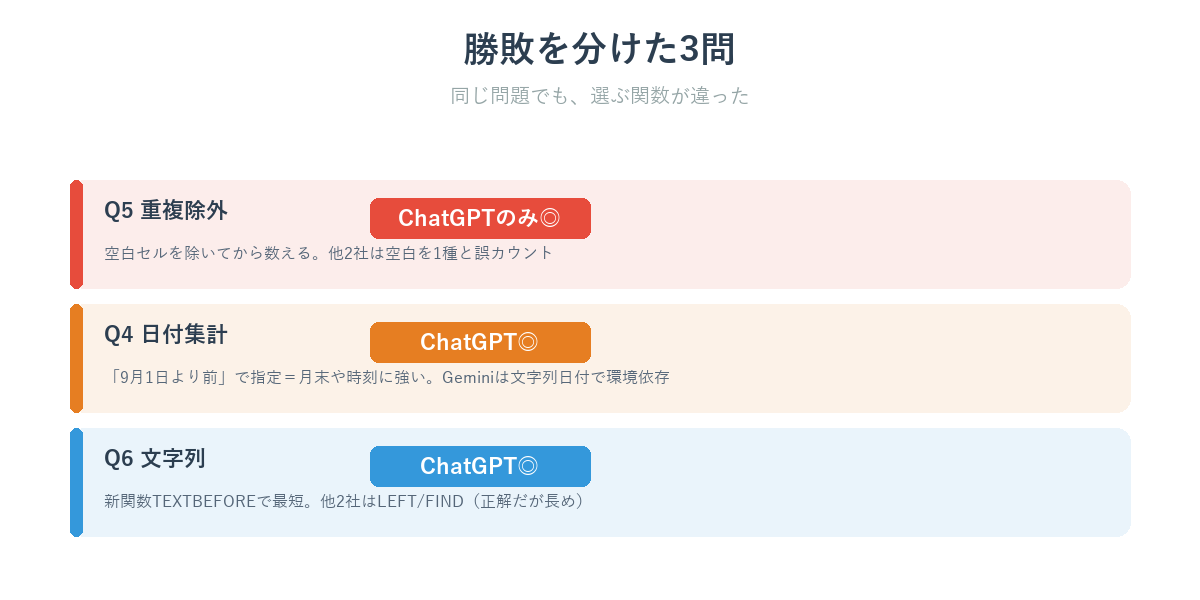 勝敗を分けた3問

同じ問題でも、選ぶ関数が違った

Q5 重複除外

ChatGPTのみ◎

空白セルを除いてから数える。他2社は空白を1種と誤カウント

Q4 日付集計

ChatGPT◎

「9月1日より前」で指定＝月末や時刻に強い。Geminiは文字列日付で環境依存

Q6 文字列

ChatGPT◎

新関数TEXTBEFOREで最短。他2社はLEFT/FIND（正解だが長め）