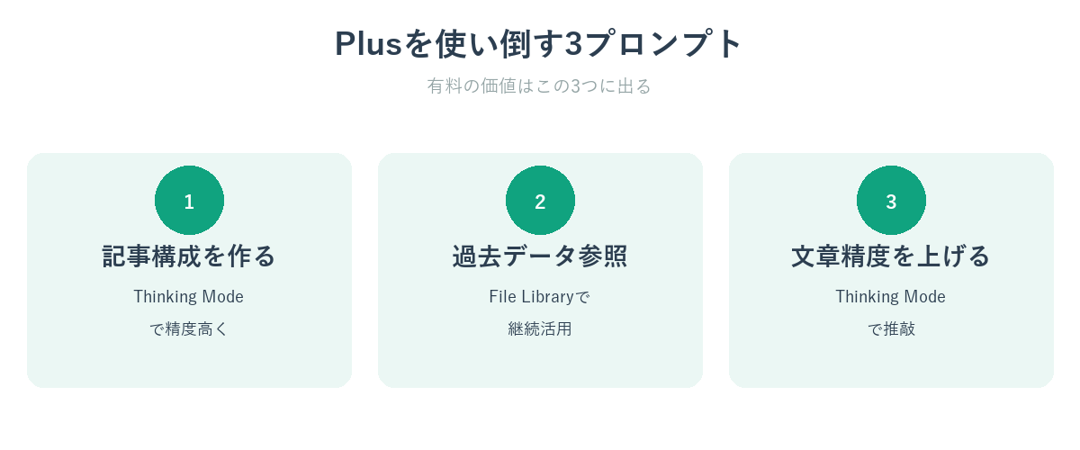 Plusを使い倒す3プロンプト

有料の価値はこの3つに出る

1

記事構成を作る

Thinking Mode

で精度高く

2

過去データ参照

File Libraryで

継続活用

3

文章精度を上げる

Thinking Mode

で推敲